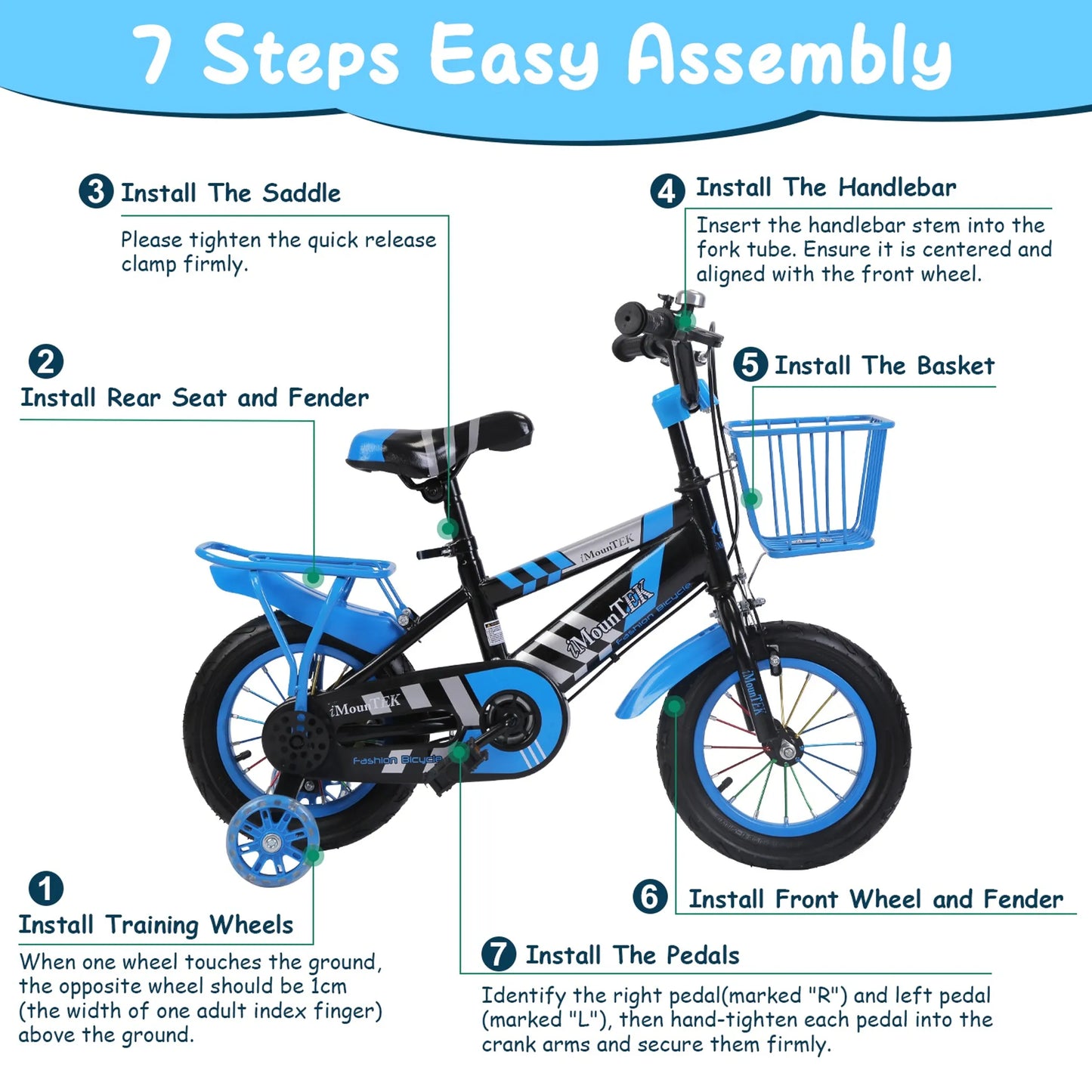 7 Steps Easy Assembly

3 Install The Saddle

Please tighten the quick release clamp firmly.

4 Install The Handlebar

Insert the handlebar stem into the fork tube. Ensure it is centered and aligned with the front wheel.

2 Install Rear Seat and Fender

5 Install The Basket

iMounTEK

iMounTEK

Fashion Bicycle

iMounTEK

Fashion Bicycle

iMounTEK

1 Install Training Wheels

When one wheel touches the ground, the opposite wheel should be 1cm (the width of one adult index finger) above the ground.

6 Install Front Wheel and Fender

7 Install The Pedals

Identify the right pedal(marked "R") and left pedal (marked "L"), then hand-tighten each pedal into the crank arms and secure them firmly.